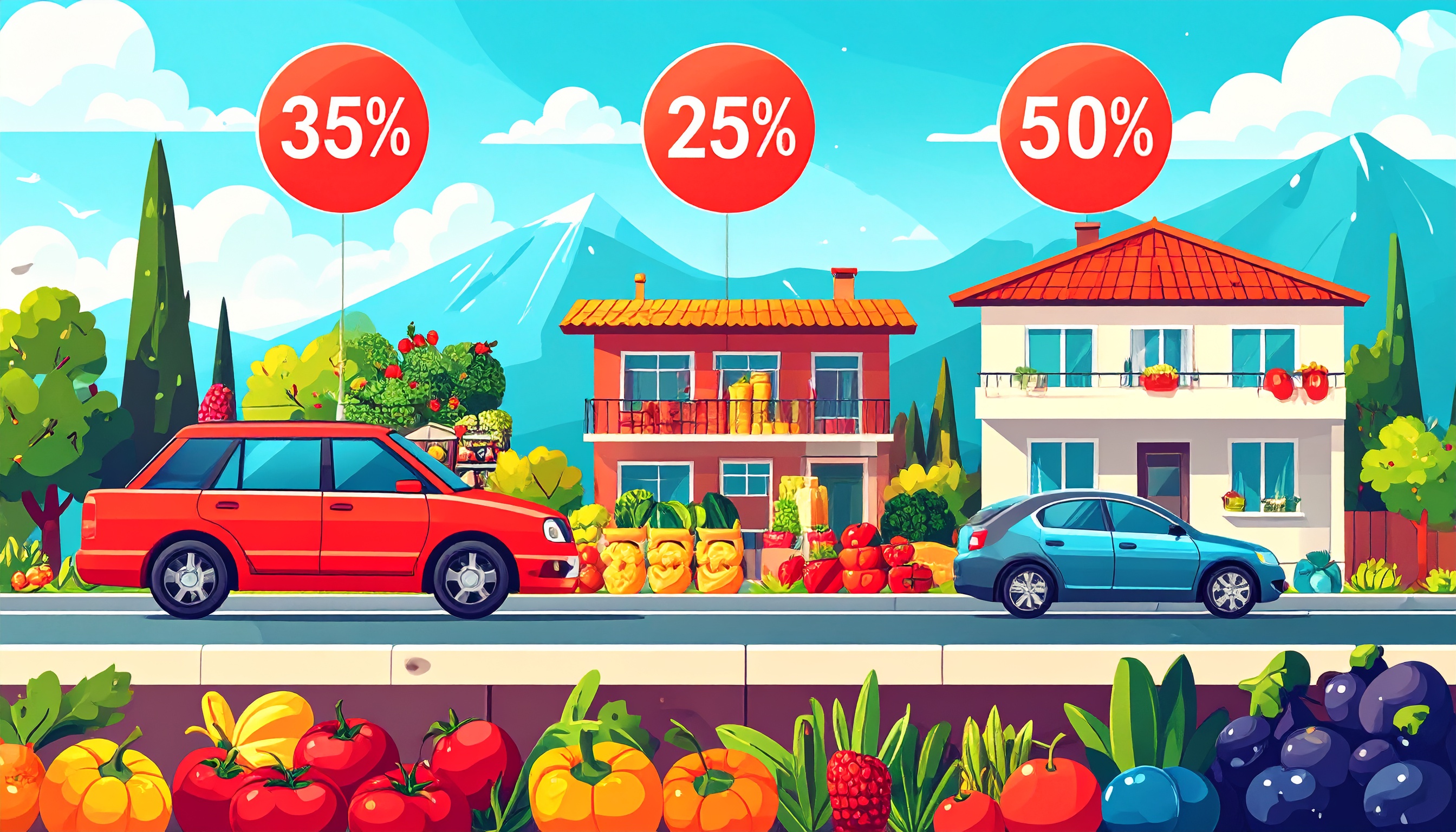 35%

25%

50%